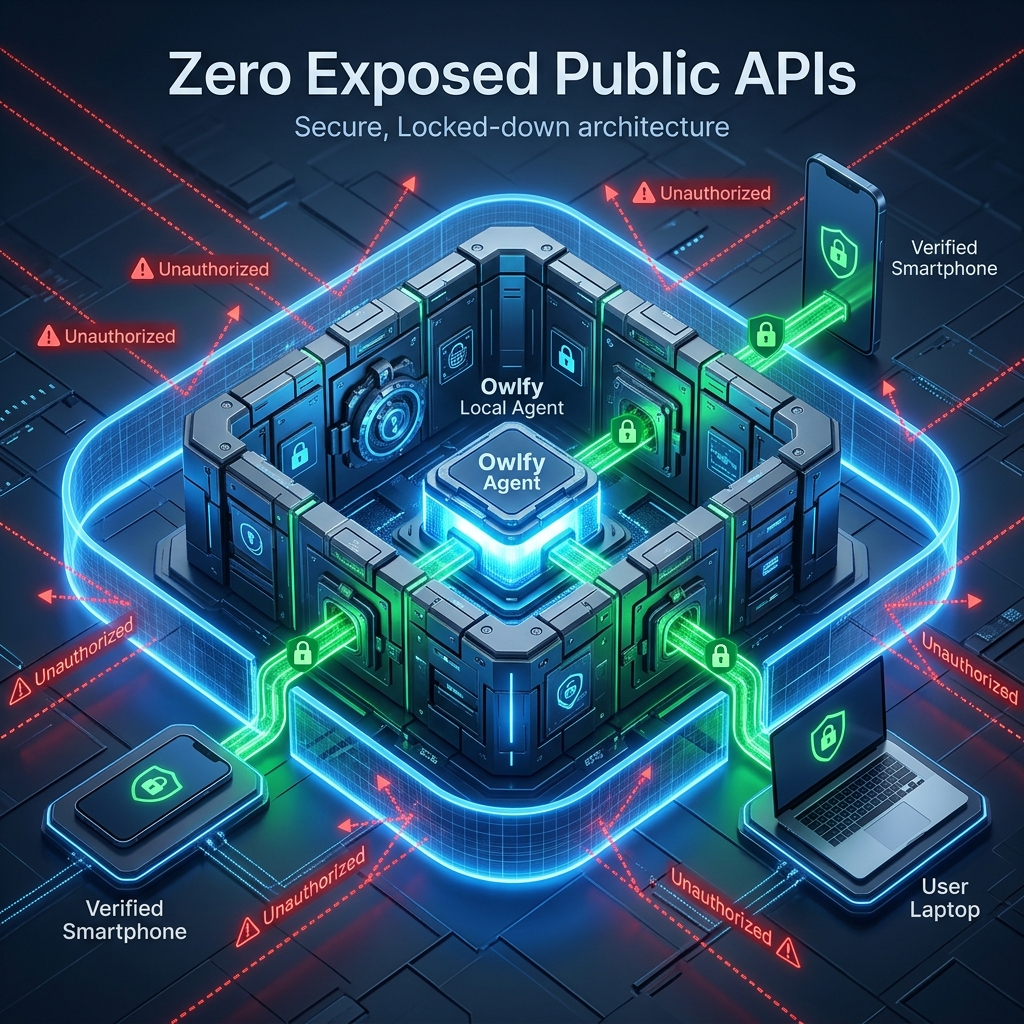 Zero Exposed Public APIs

Secure, Locked-down architecture

Unauthorized

Unauthorized

Unauthorized

Verified Smartphone

Owlfy Local Agent

Owlfy Agent

Unauthorized

Unauthorized

Unauthorized

Unauthorized

Verified Smartphone

User Laptop